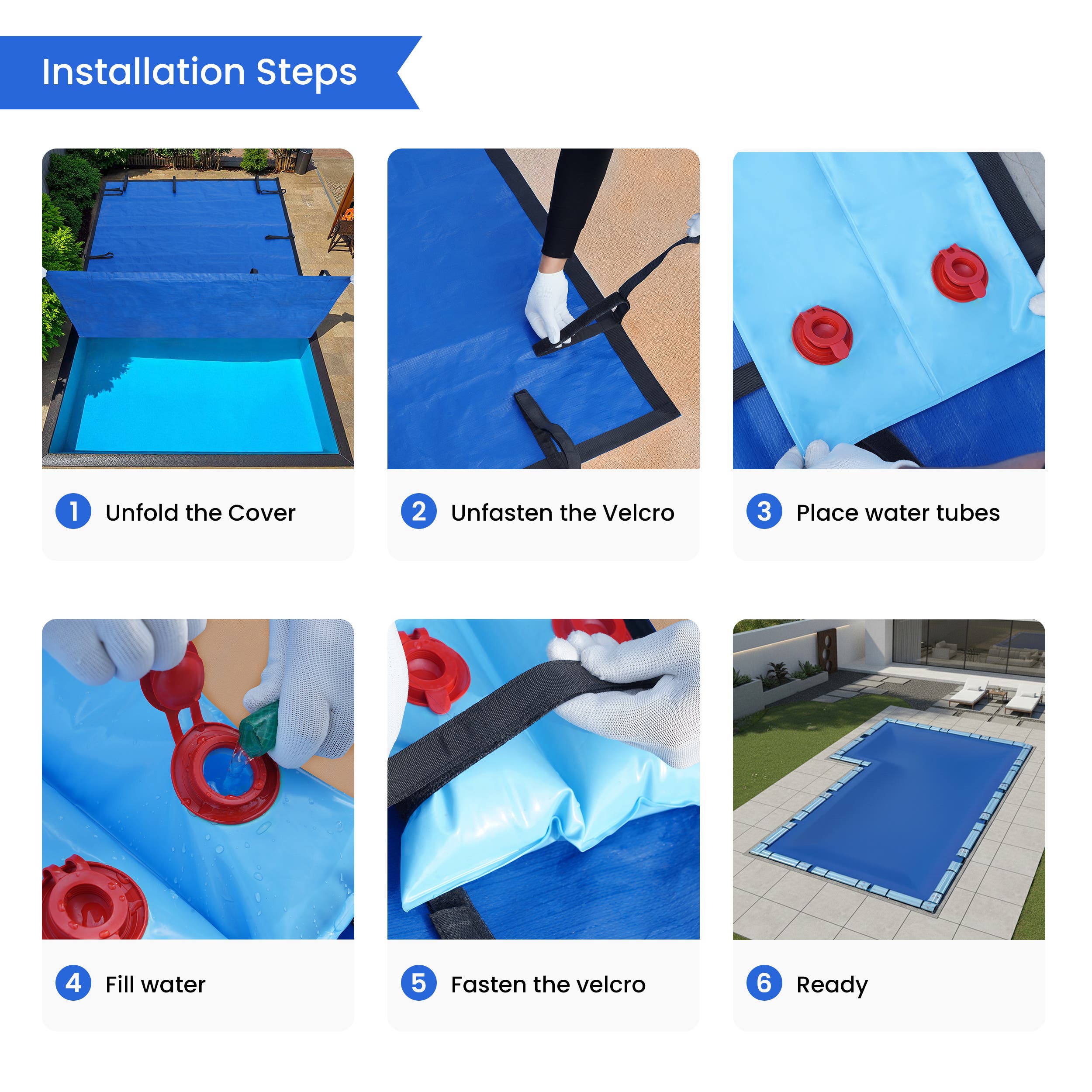 Installation Steps

1 Unfold the Cover

2 Unfasten the Velcro

3 Place water tubes

4 Fill water

5 Fasten the velcro

6 Ready