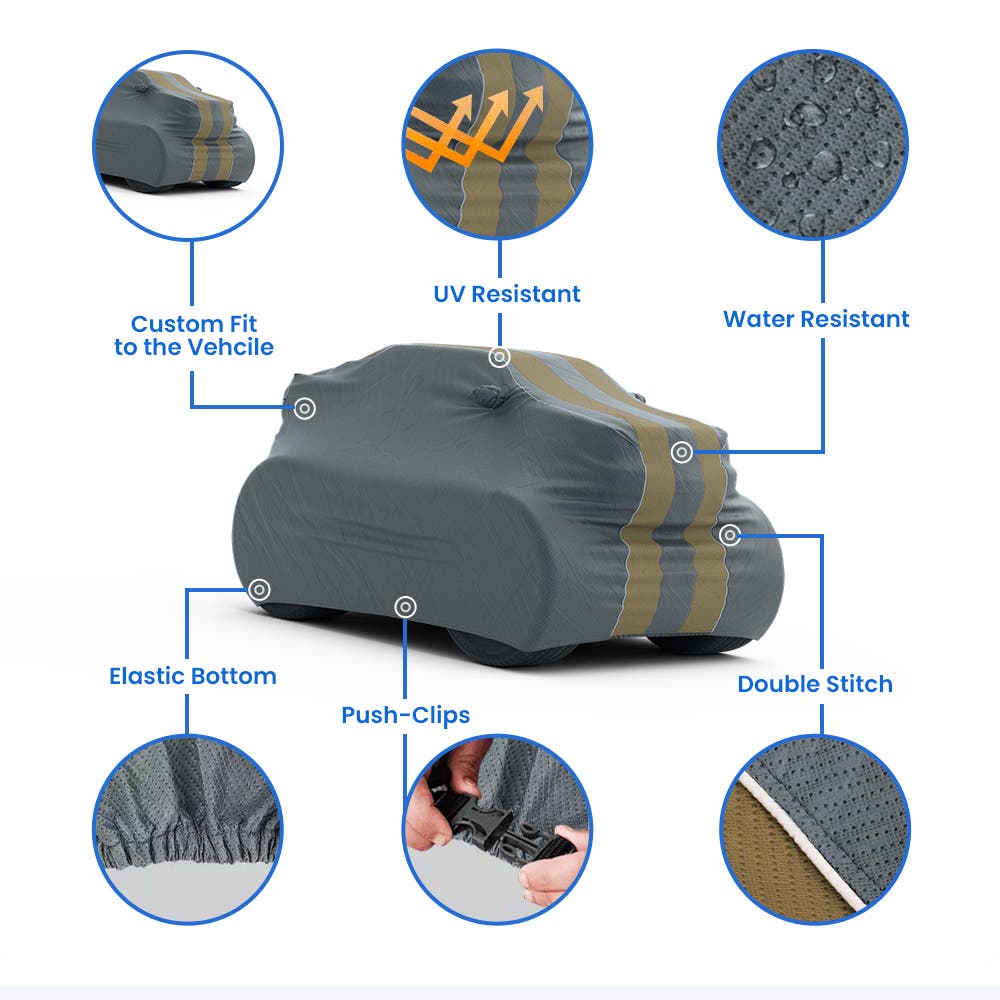 Custom Fit to the Vehcile

UV Resistant

Water Resistant

Elastic Bottom

Push-Clips

Double Stitch